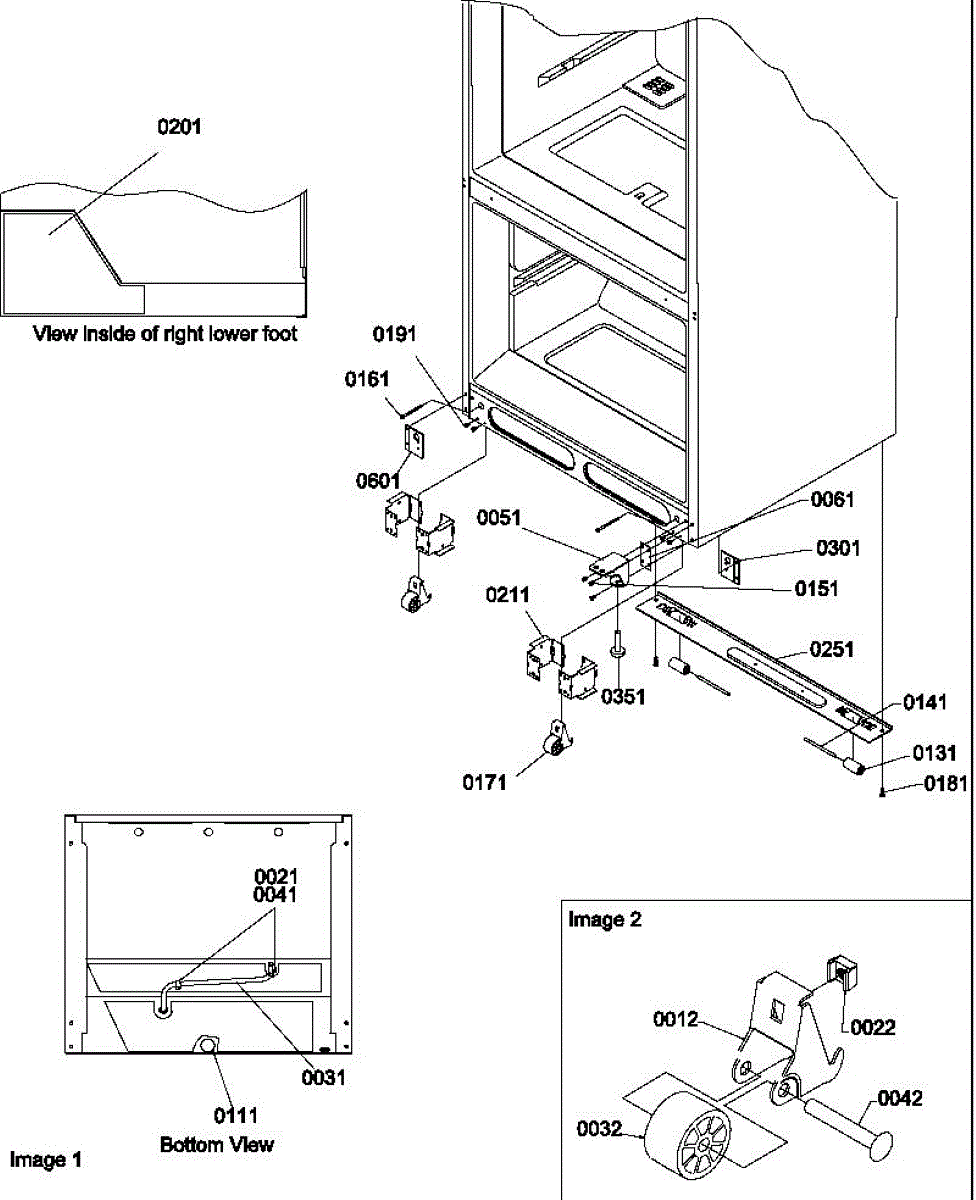 0201

View inside of right lower foot

0191
0161
0601
0061
0051
0301
0151
0211
0251
0351
0141
0131
0171
0181

0021
0041
0031
0111
Bottom View
Image 1

Image 2
0012
0022
0042
0032