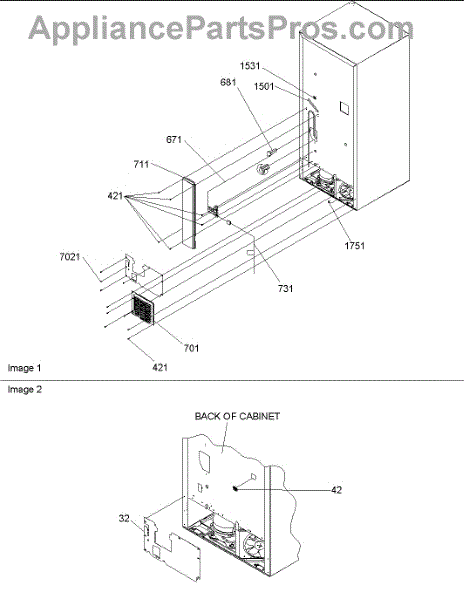 AppliancePartsPros.com

1531
681
1501
671
711
421
1751
7021
731
701
421
Image 1

Image 2

BACK OF CABINET
42
32