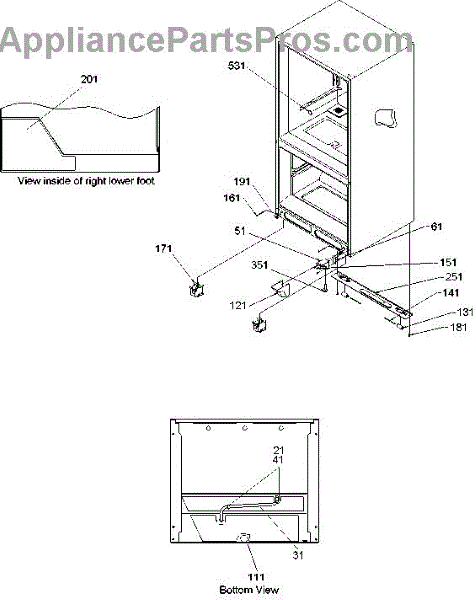 AppliancePartsPros.com

201

View inside of right lower foot

531

191

161

51

61

171

351

151

251

121

141

131

181

21
41

31

111
Bottom View