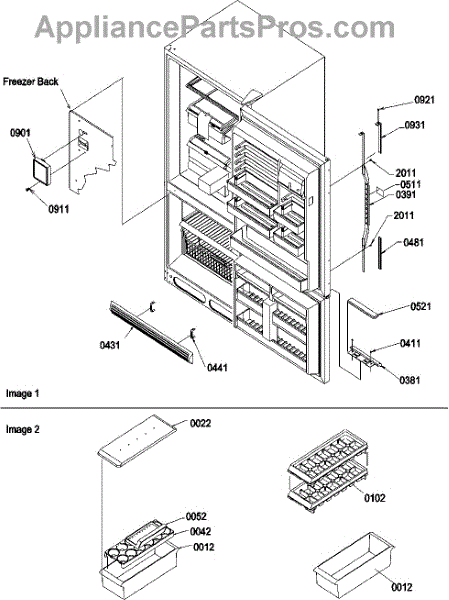 AppliancePartsPros.com

Freezer Back

0901

0911

0921

0931

2011

0511

0391

2011

0481

0521

0411

0381

0431

0441

Image 1

Image 2

0022

0052

0042

0012

0102

0012