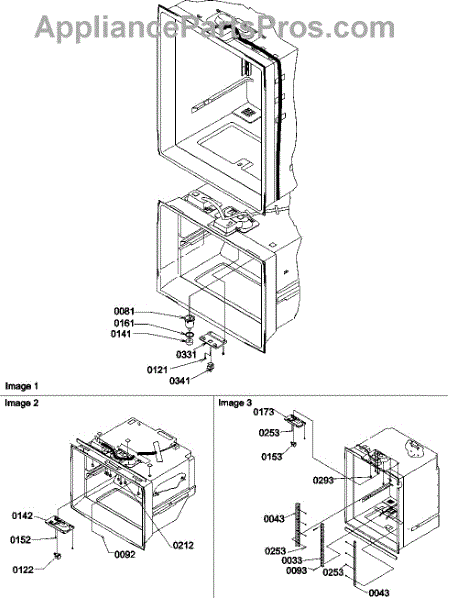 AppliancePartsPros.com

0081
0161
0141
0331
0121
0341

Image 1

Image 2

0142
0152
0122
0092
0212

Image 3

0173
0253
0153
0293
0043
0253
0033
0093
0253
0043