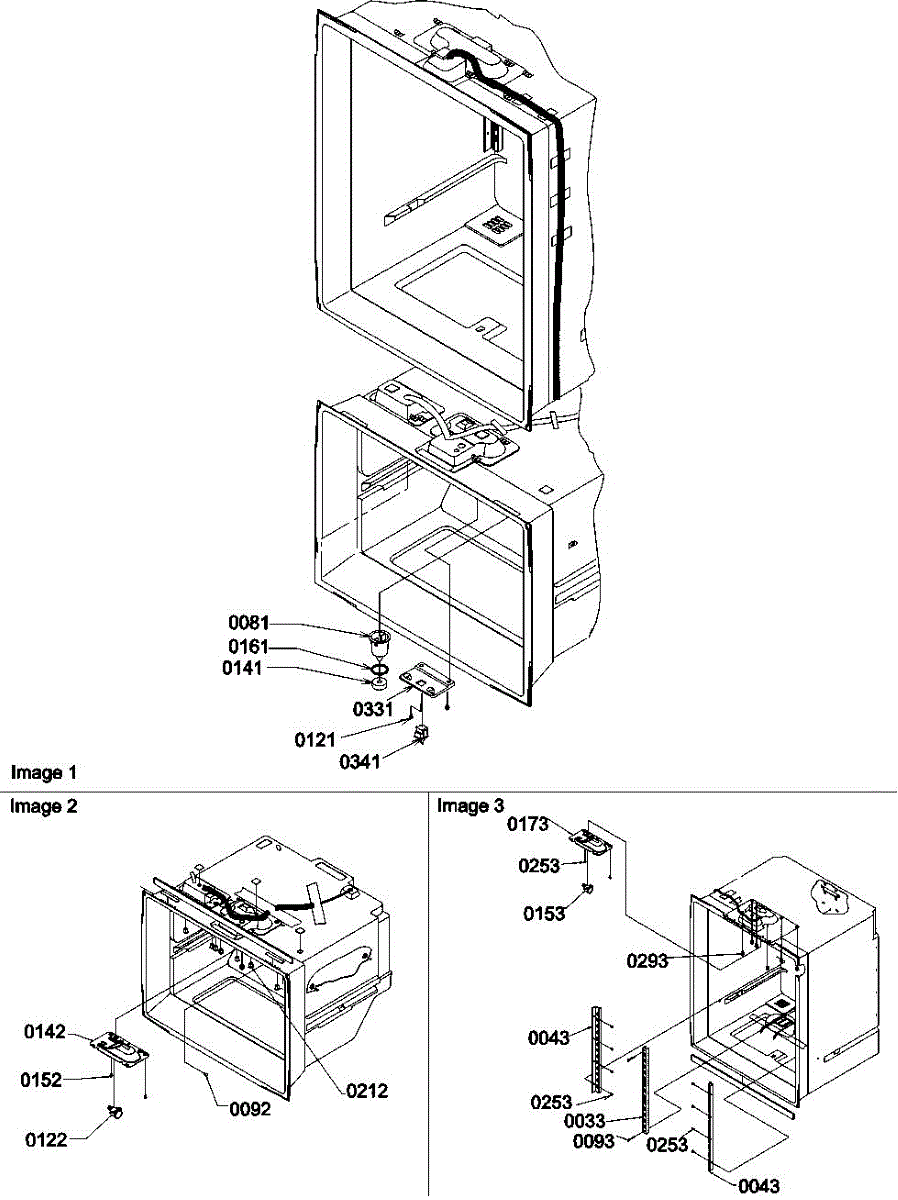 0081
0161
0141
0331
0121
0341
Image 1

Image 2
0142
0152
0122
0092
0212

Image 3
0173
0253
0153
0293
0043
0253
0033
0093
0253
0043