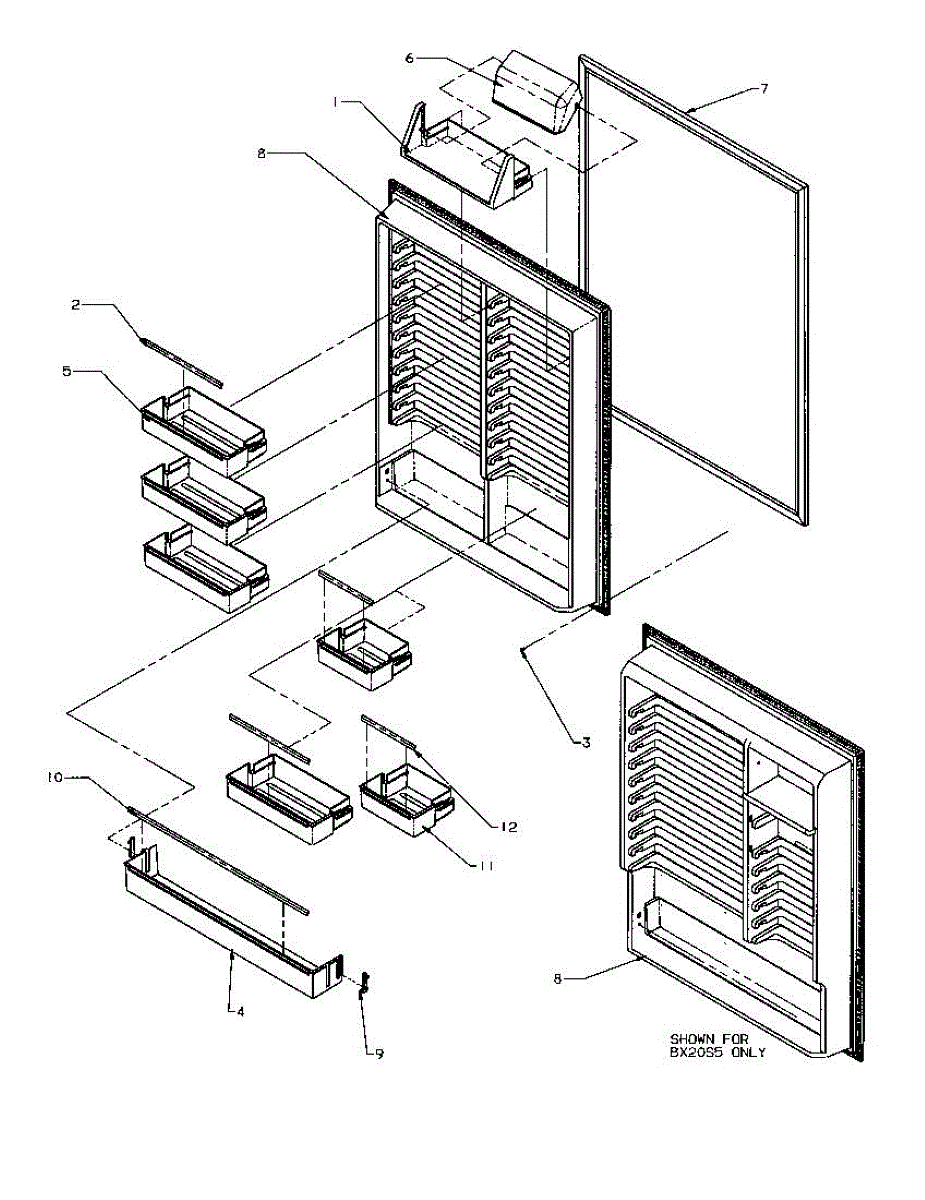 6
7
1
8
2
5
3
10
12
11
4
9
8
SHOWN FOR
BX20S5 ONLY