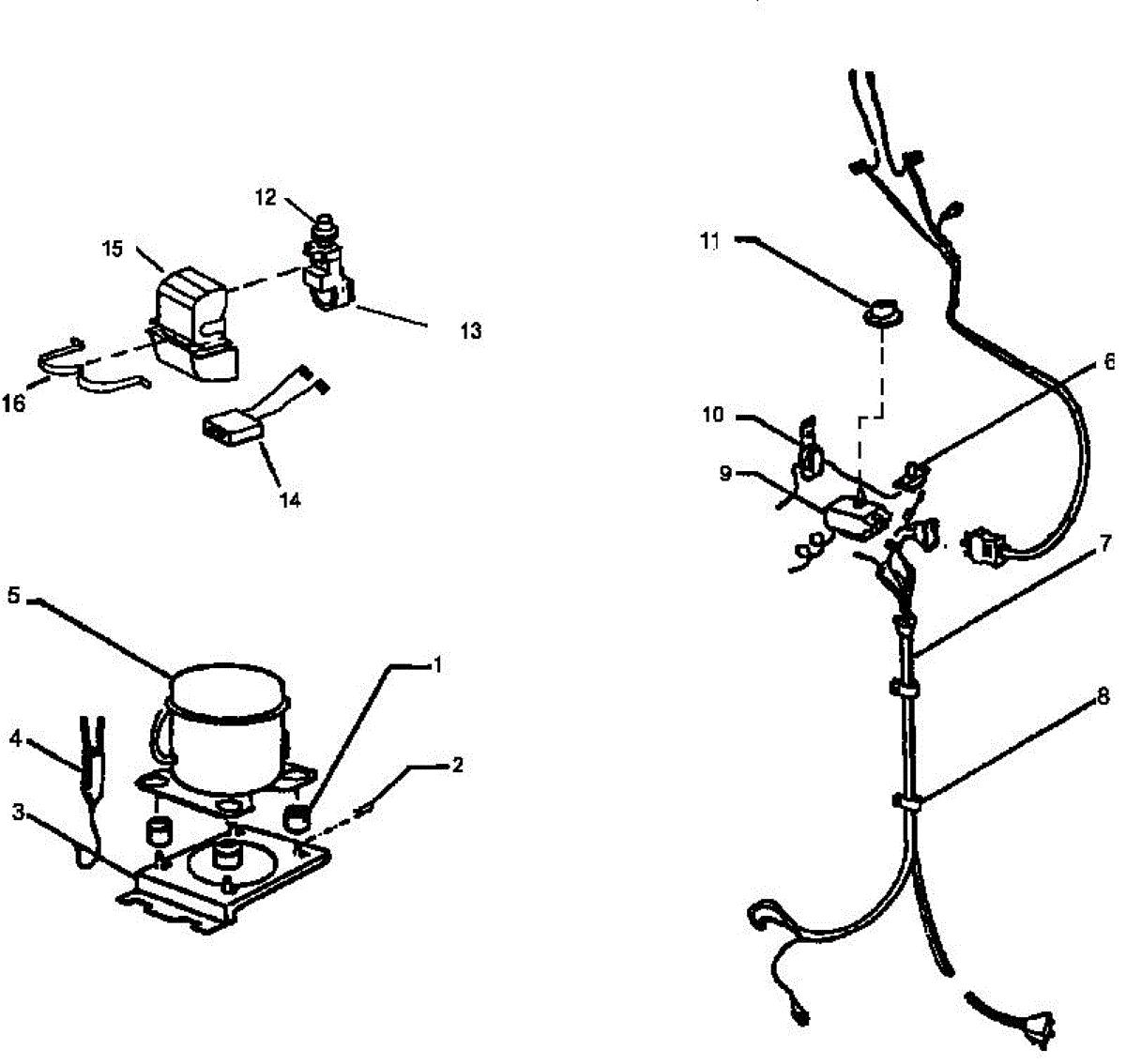 12
15
13
16
14
5
1
4
2
3
11
6
10
9
7
8