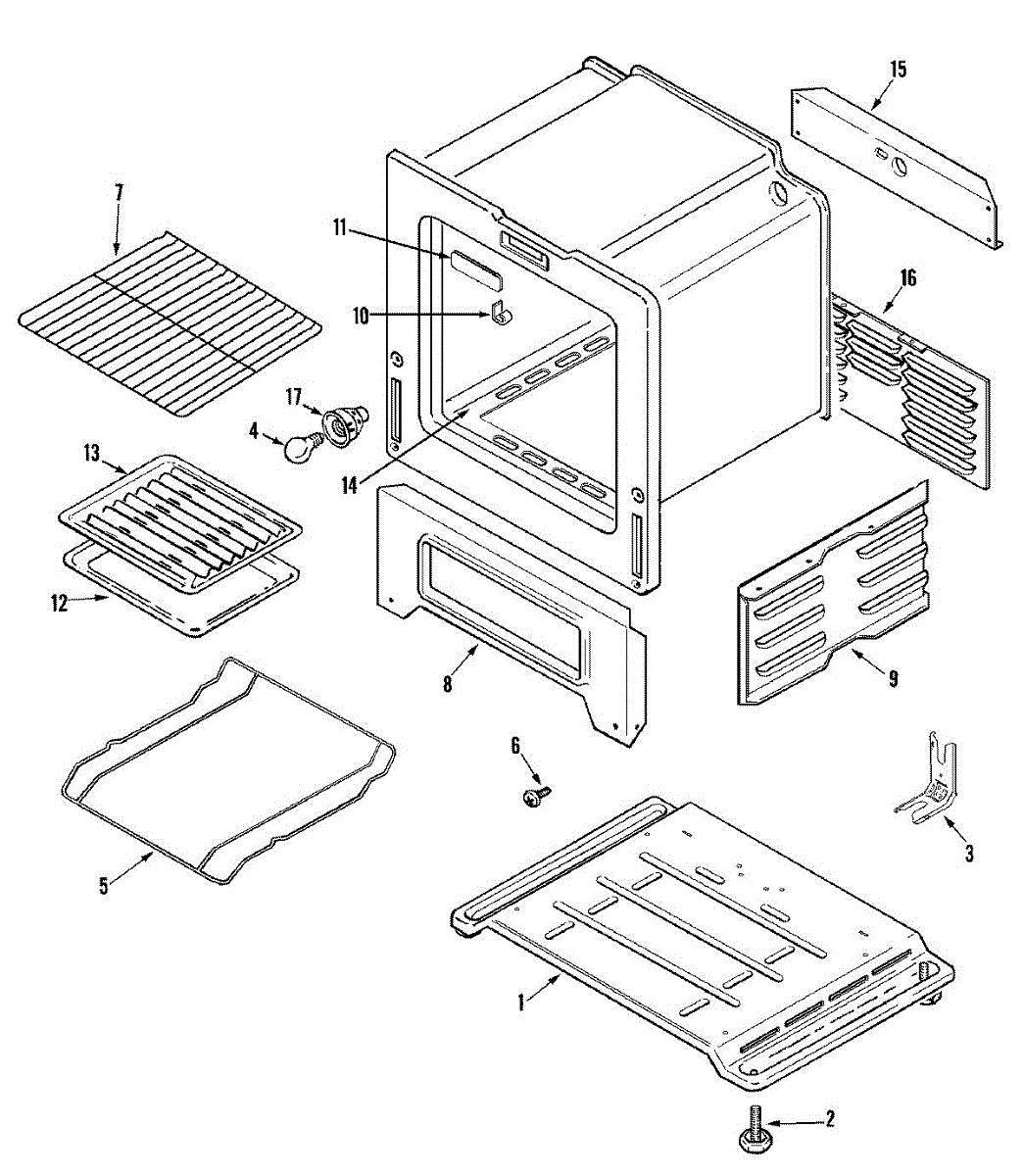 15
7
11
16
10
17
4
13
14
12
8
9
6
3
5
1
2