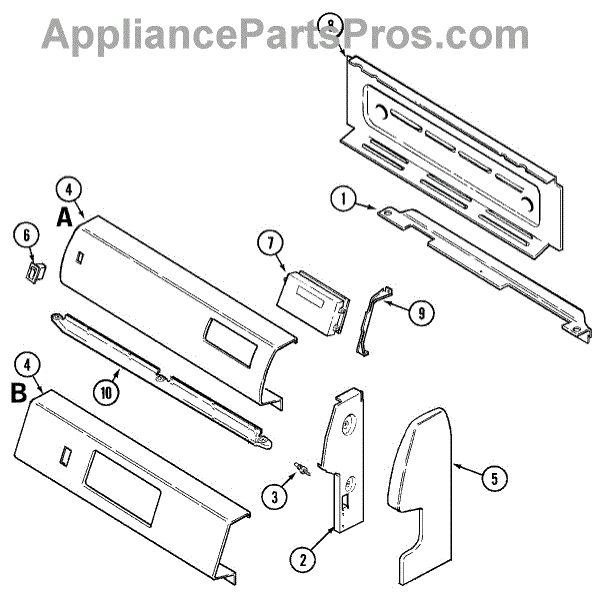 AppliancePartsPros.com

8

4

A

1

6

7

9

10

4

B

3

5

2