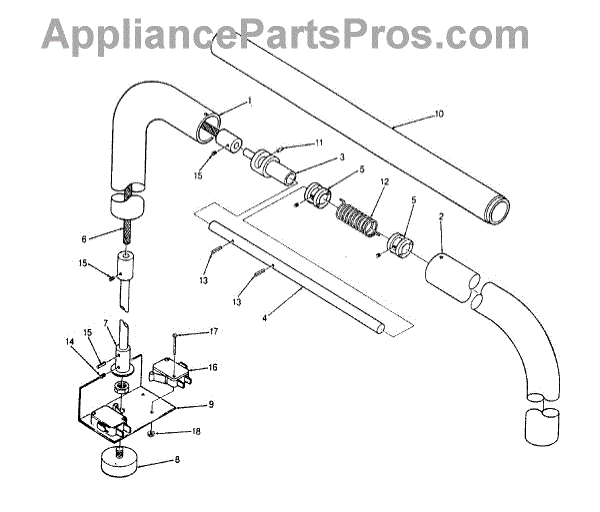 AppliancePartsPros.com

1
10
11
3
15
5
12
5
2
6
15
13
13
4
7
15
14
17
16
9
18
8