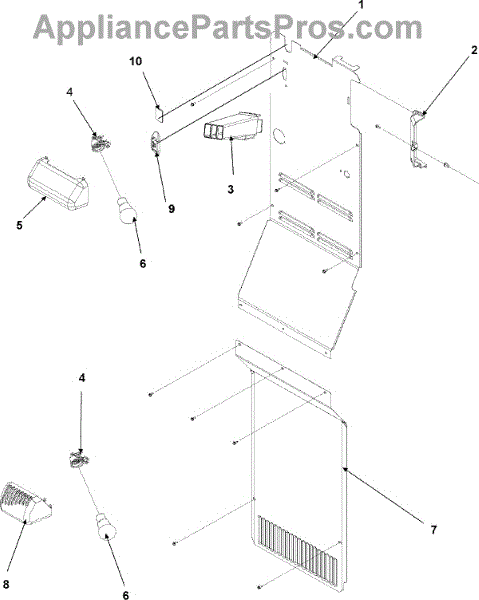 AppliancePartsPros.com

1
2
10
4
3
9
5
6
4
7
8
6