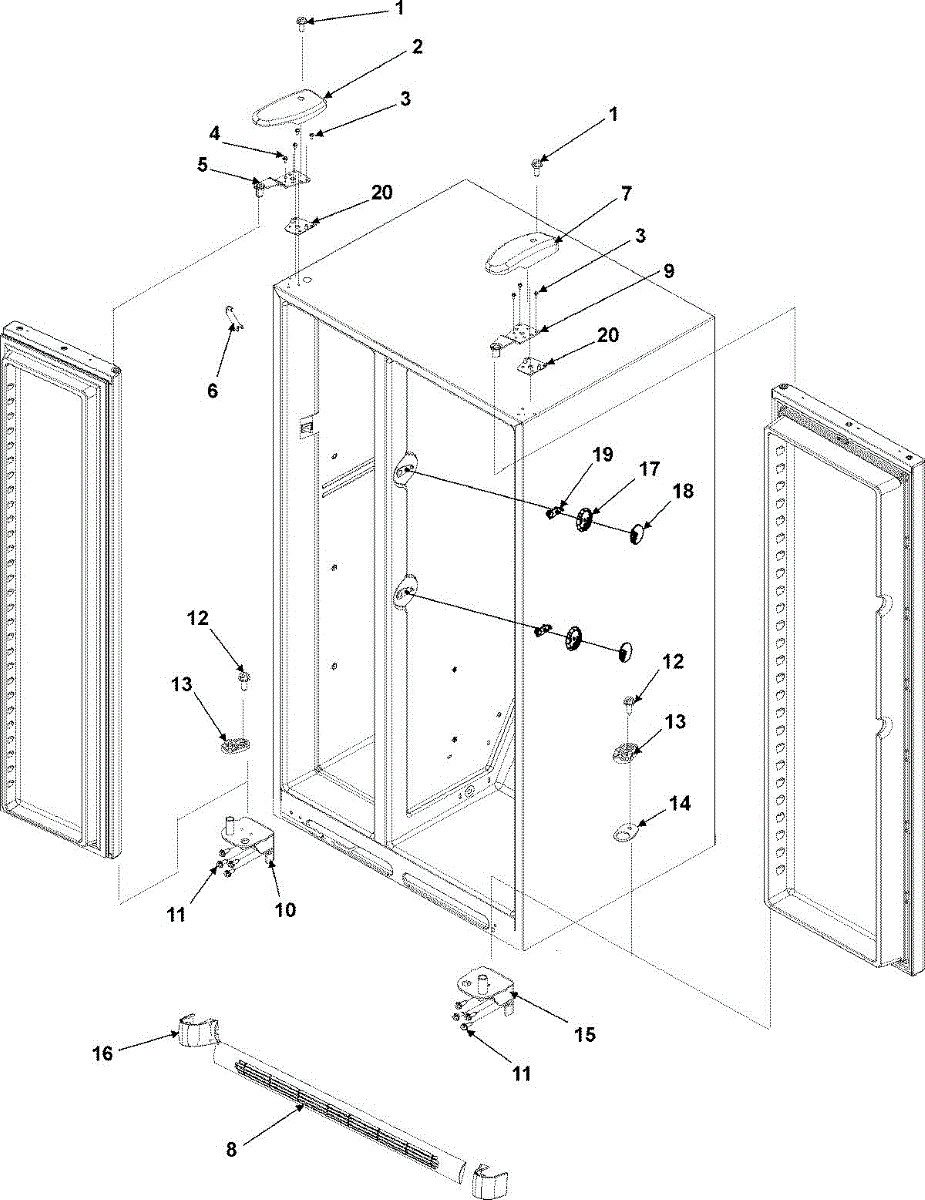 1
2
3
4
5
20
1
7
3
9
20
6
19
17
18
12
13
12
13
14
11
10
15
11
16
8