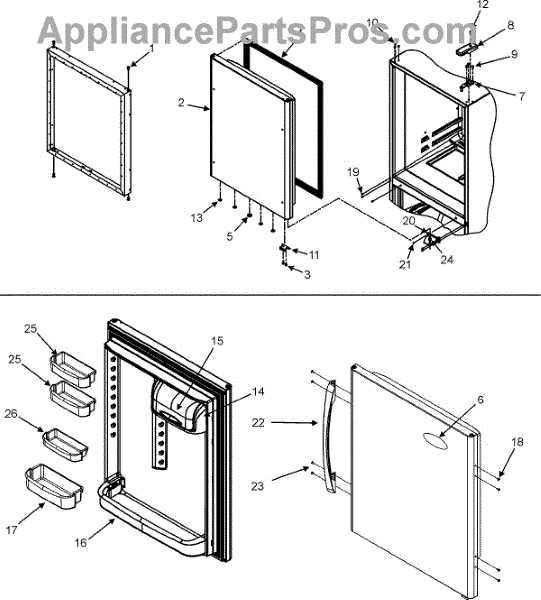 AppliancePartsPros.com

1
2
10
12
8
9
7
19
13
5
11
3
20
21
24

25
25
26
17
16
15
14
22
23
6
18