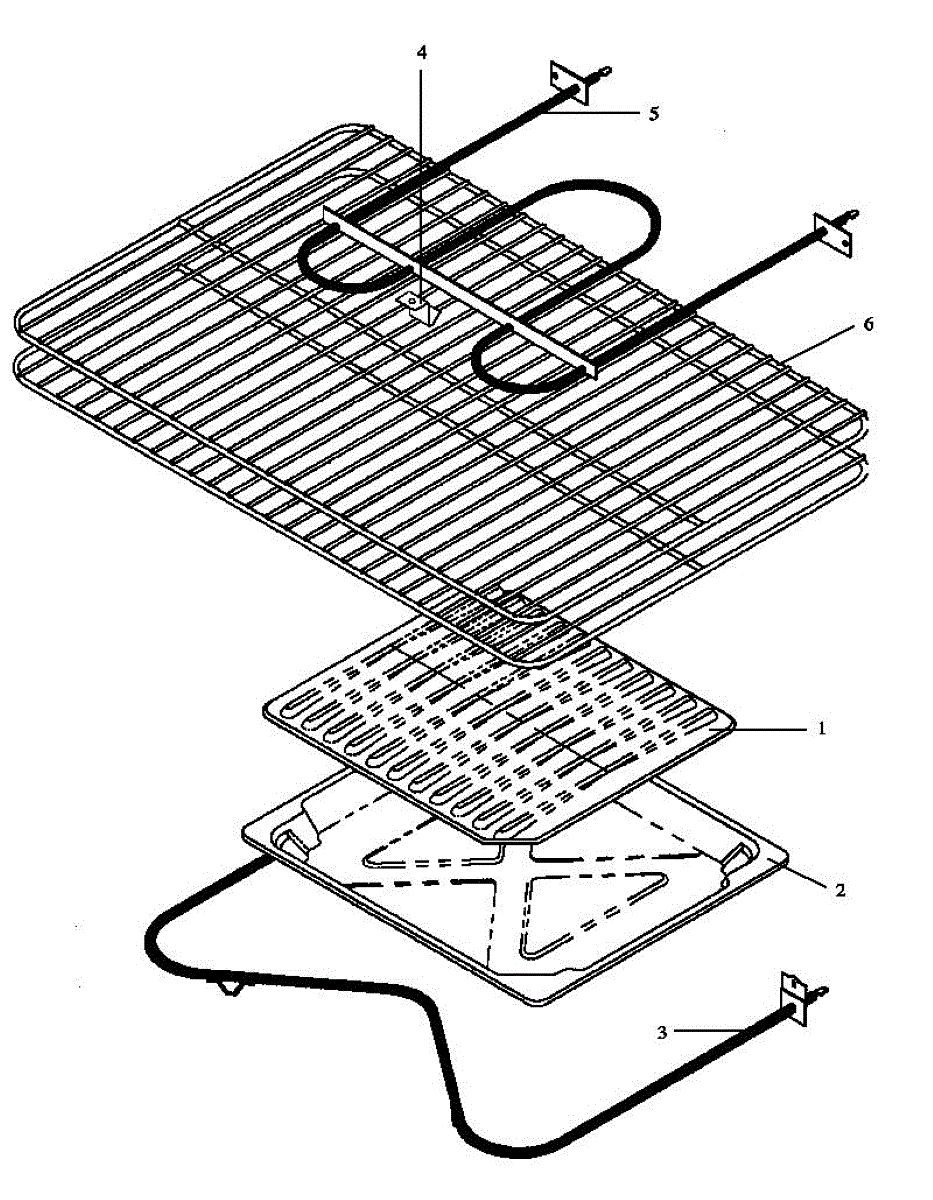 4
5
6
1
2
3