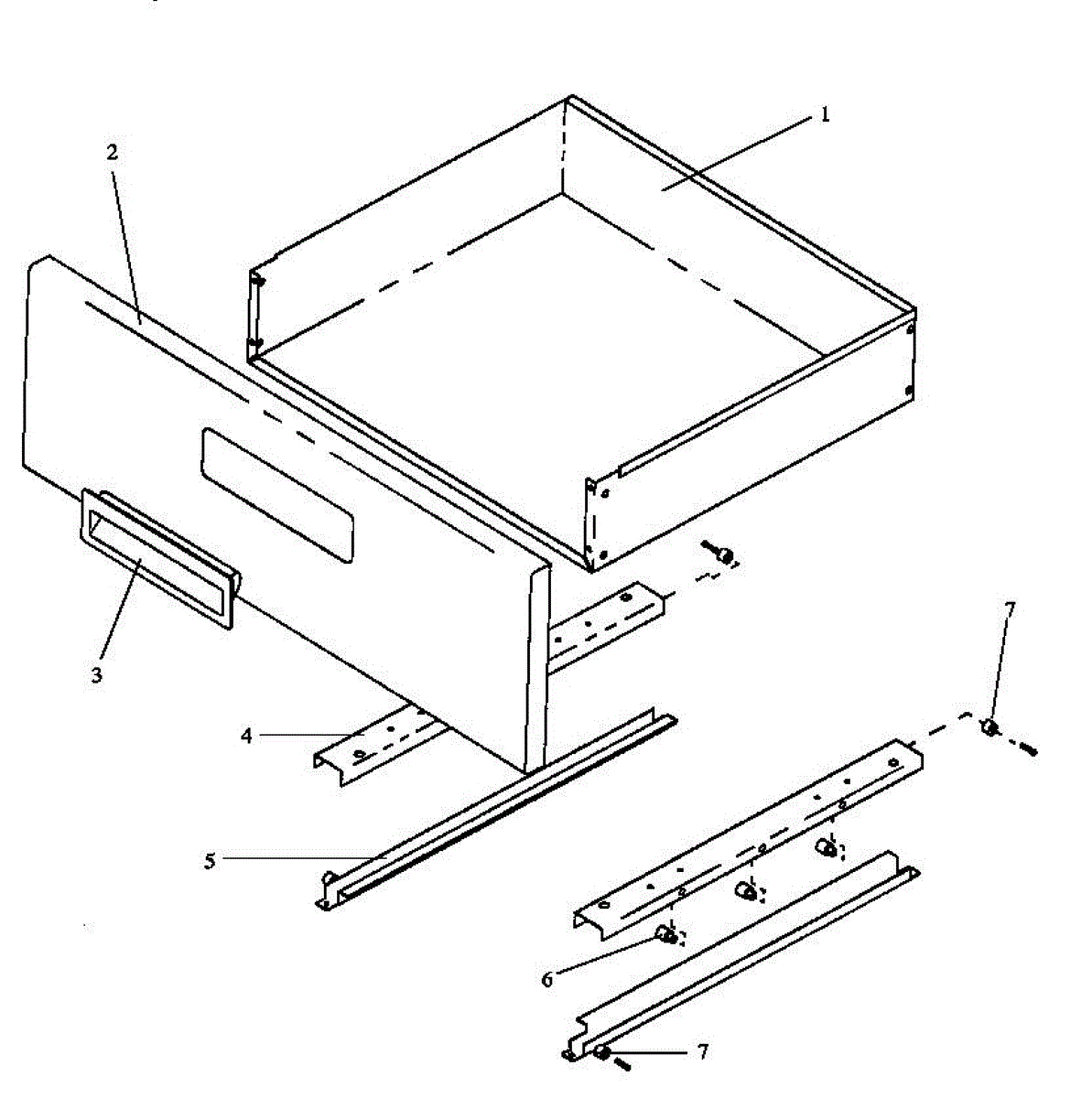 1
2
3
4
5
6
7
7