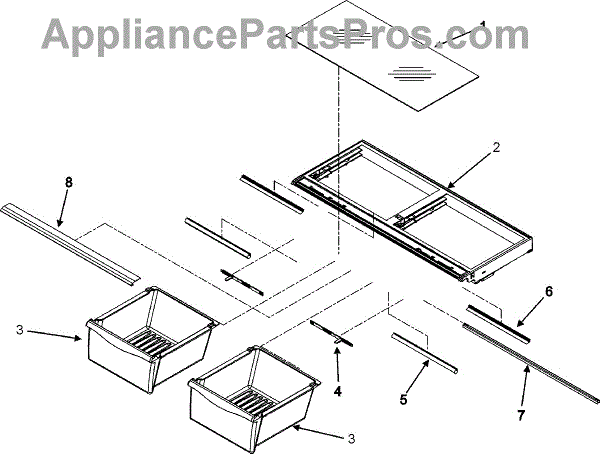 AppliancePartsPros.com

1

2

8

6

3

4

5

7

3