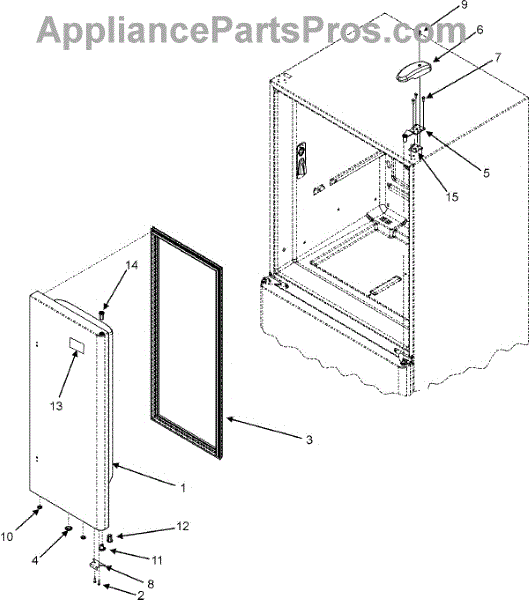 AppliancePartsPros.com

9
6
7
5
15
14
13
3
1
10
4
12
11
8
2