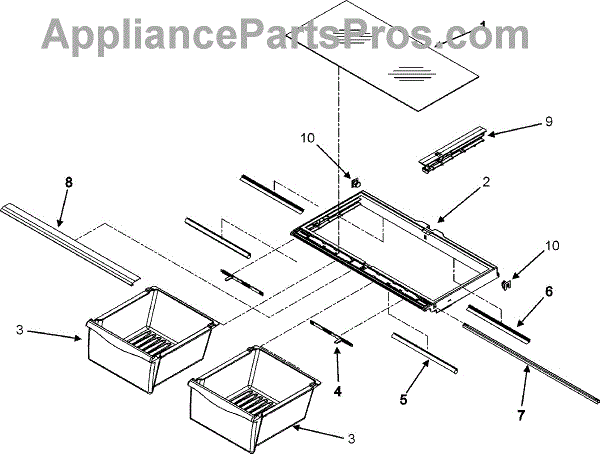 AppliancePartsPros.com

1

9

10

2

8

10

6

3

4

5

7

3