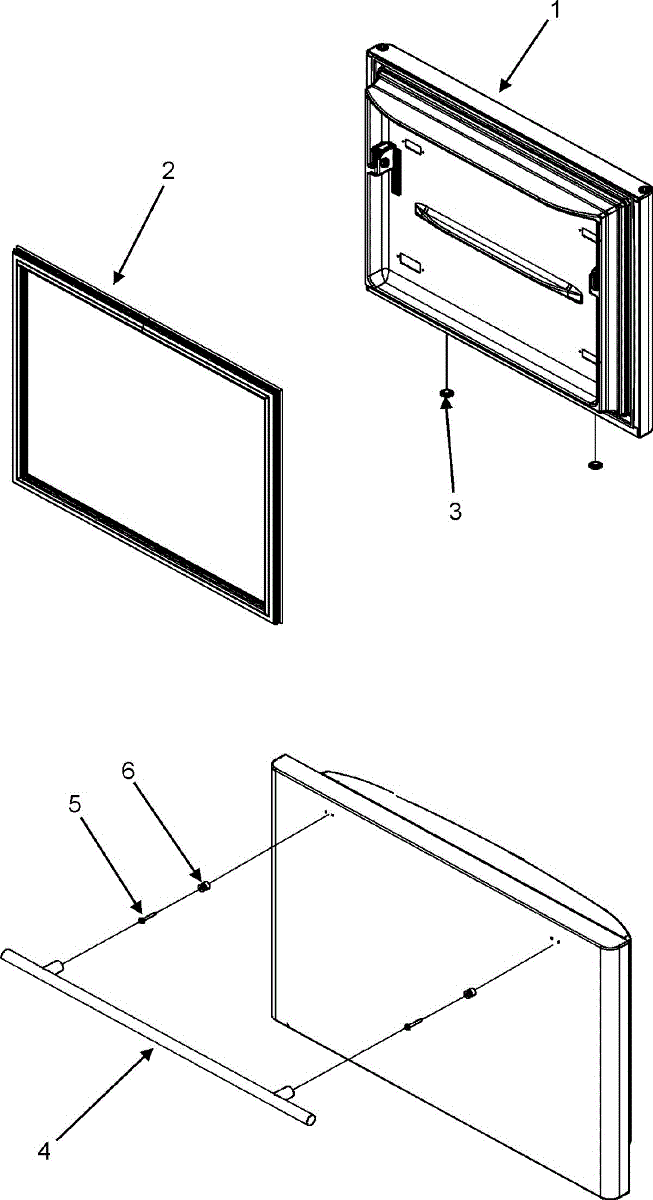 1
2
3
6
5
4