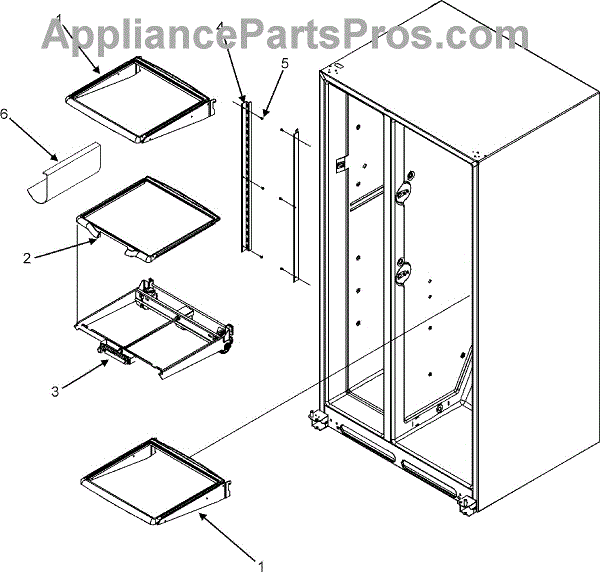 AppliancePartsPros.com

1

4

5

6

2

3

1