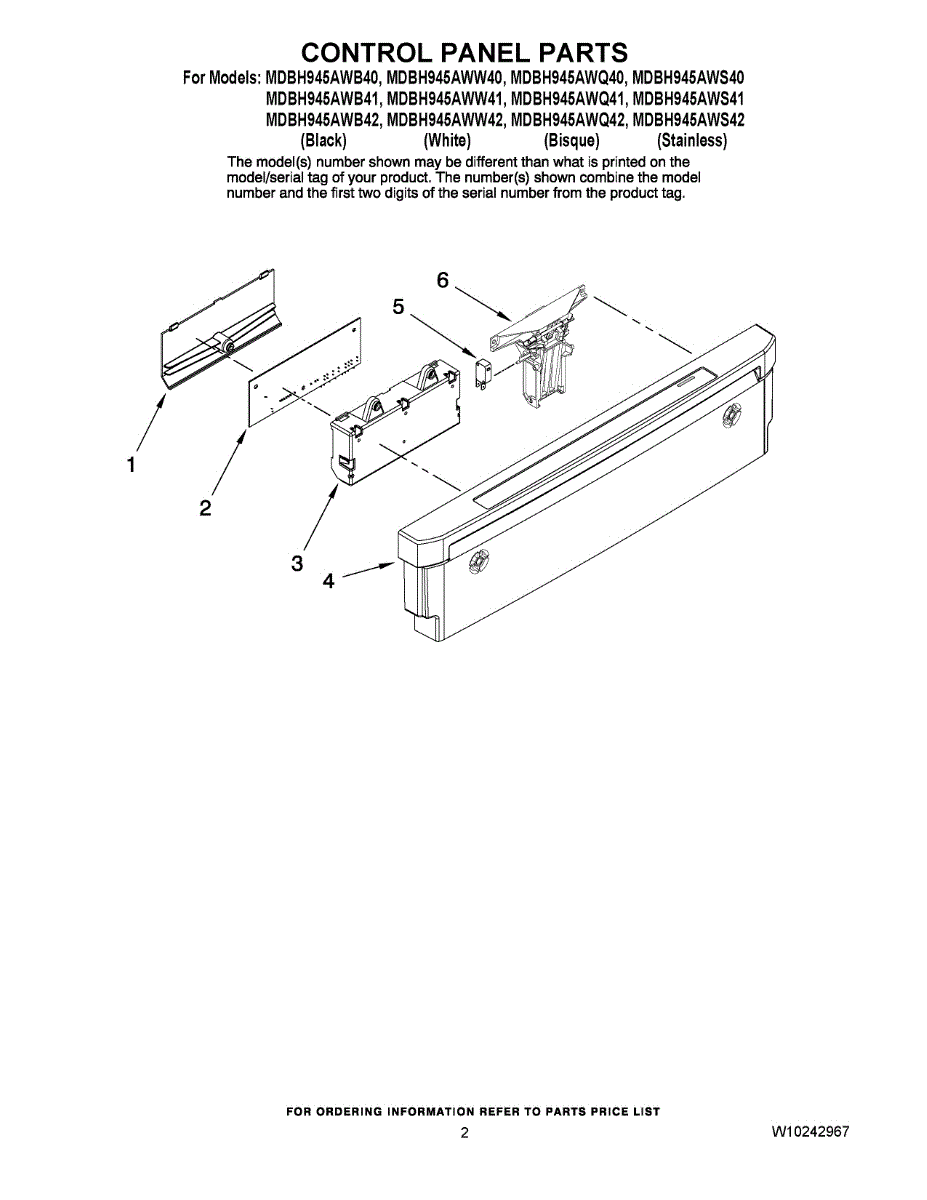 CONTROL PANEL PARTS

For Models: MDBH945AWB40, MDBH945AWW40, MDBH945AWQ40, MDBH945AWS40
MDBH945AWB41, MDBH945AWW41, MDBH945AWQ41, MDBH945AWS41
MDBH945AWB42, MDBH945AWW42, MDBH945AWQ42, MDBH945AWS42
(Black) (White) (Bisque) (Stainless)

The model(s) number shown may be different than what is printed on the model/serial tag of your product. The number(s) shown combine the model number and the first two digits of the serial number from the product tag.

6
5
1
2
3
4

FOR ORDERING INFORMATION REFER TO PARTS PRICE LIST

2

W10242967