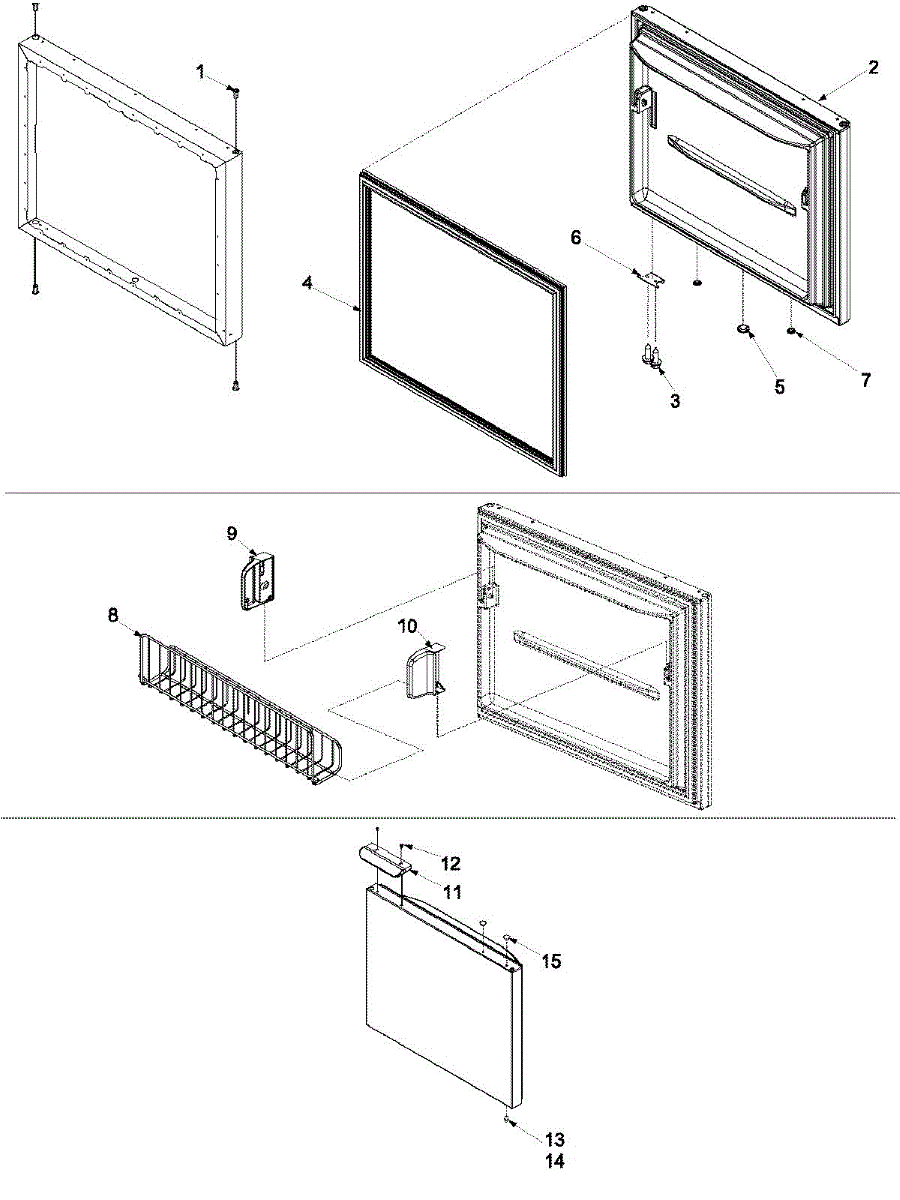 1
2
4
6
3
5
7
9
8
10
12
11
15
13
14