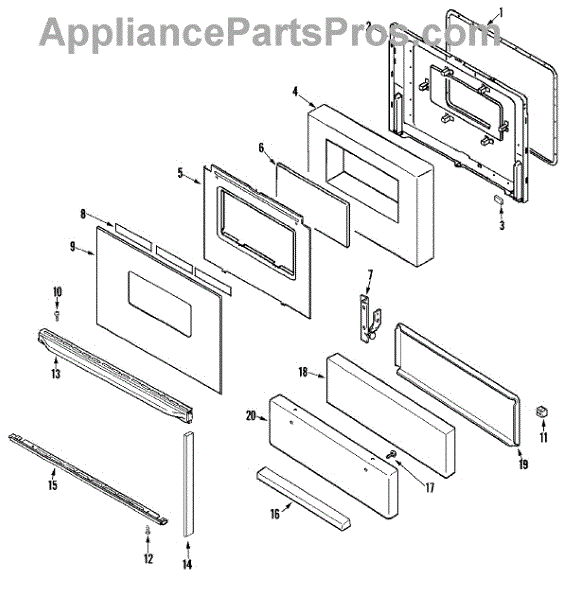 AppliancePartsPros.com

1
2
4
6
5
3
8
9
7
10
13
18
20
11
19
17
15
16
12
14