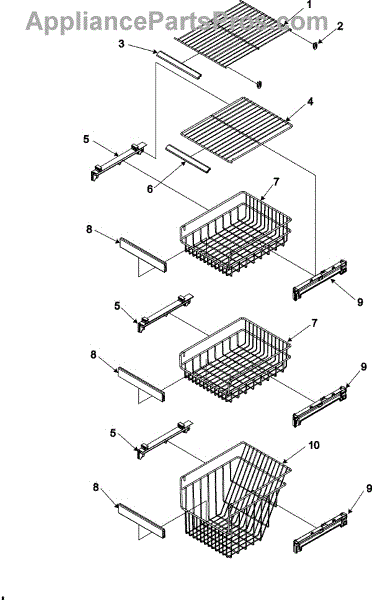 AppliancePartsPros.com

1
2
3
4
5
6
7
8
9
5
7
8
9
5
10
8
9