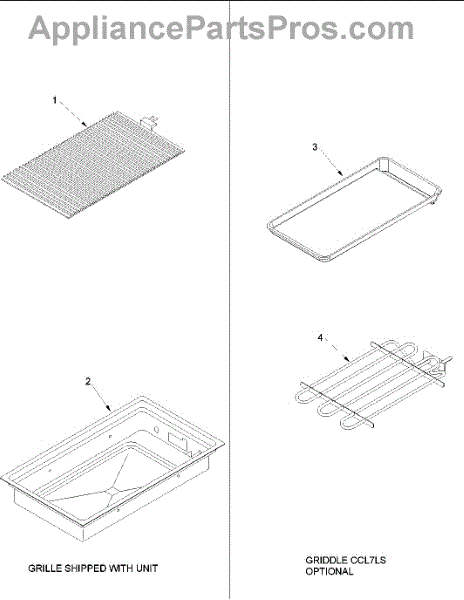 AppliancePartsPros.com

1

2

GRILLE SHIPPED WITH UNIT

3

4

GRIDDLE CCL7LS
OPTIONAL