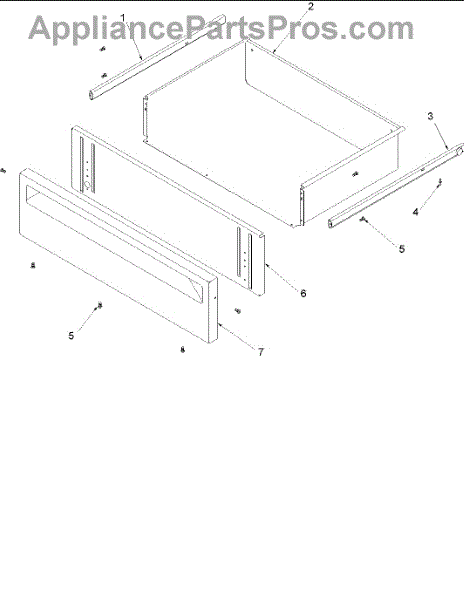 AppliancePartsPros.com

1
2
3
4
5
6
5
7