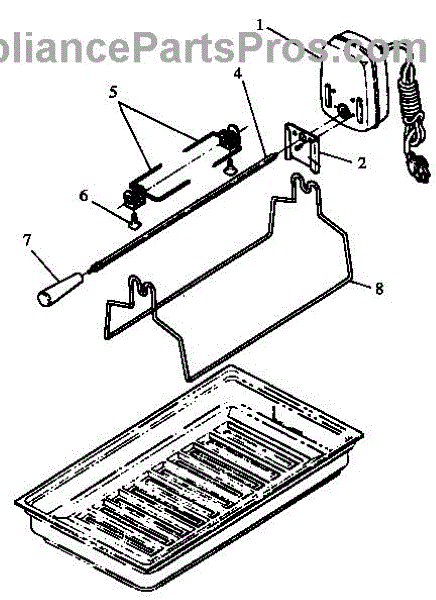 pliancePartsPros.com
1
4
5
2
6
7
8