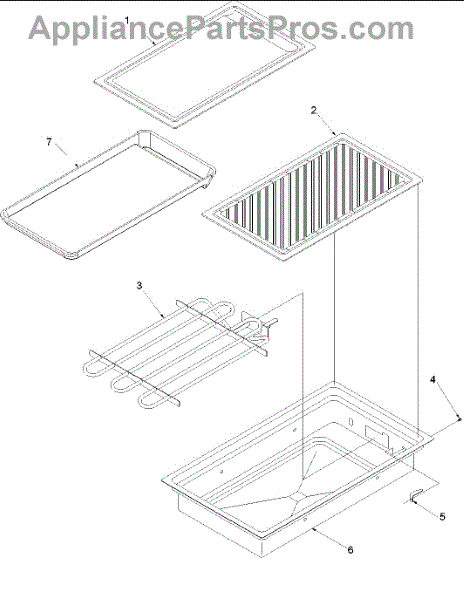 AppliancePartsPros.com

1

2

7

3

4

5

6