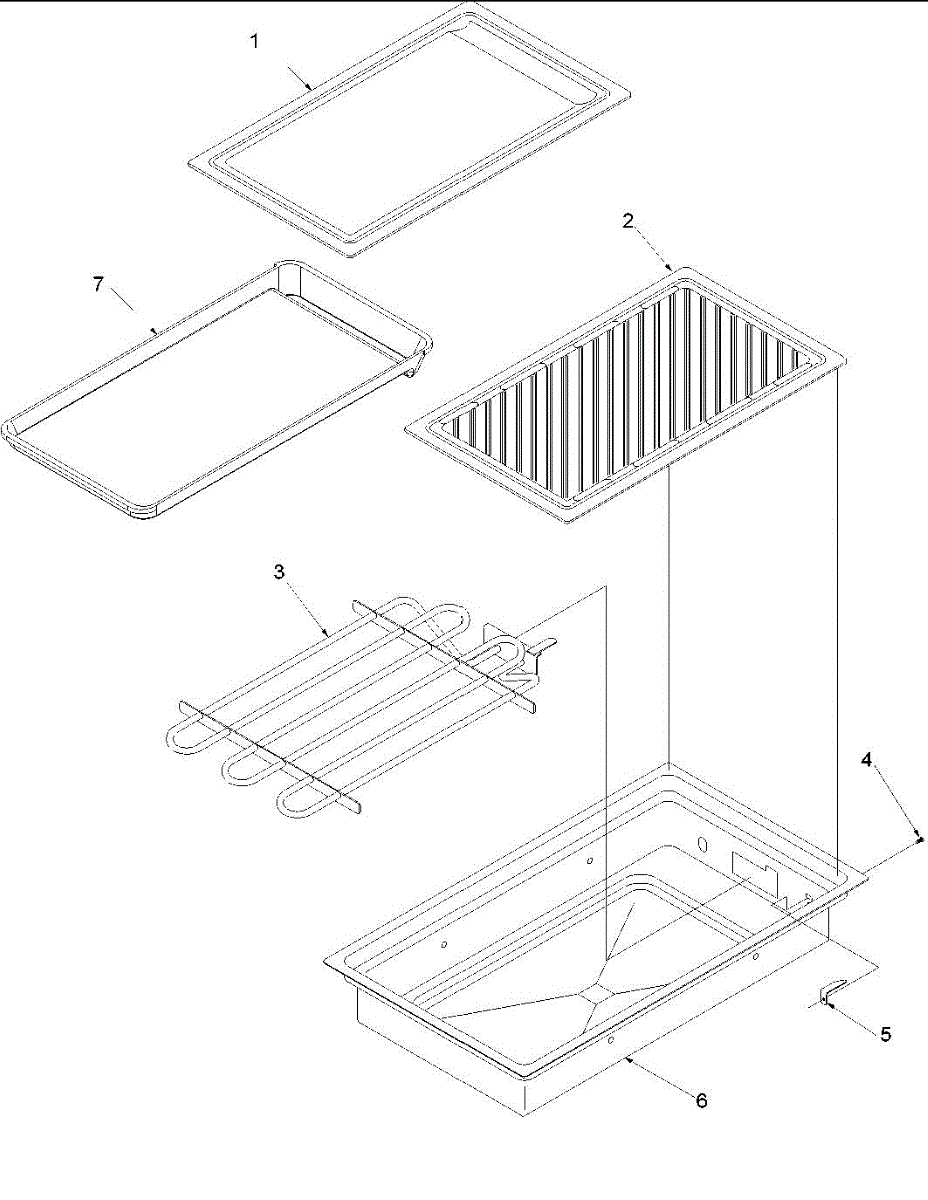 1
2
7
3
4
5
6