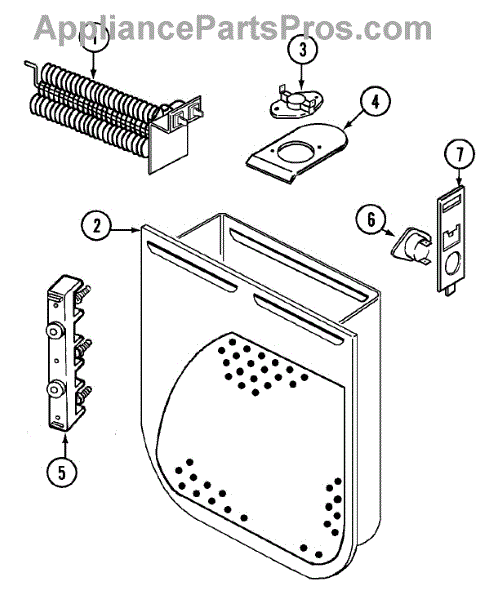 AppliancePartsPros.com

1

3

4

7

2

6

5