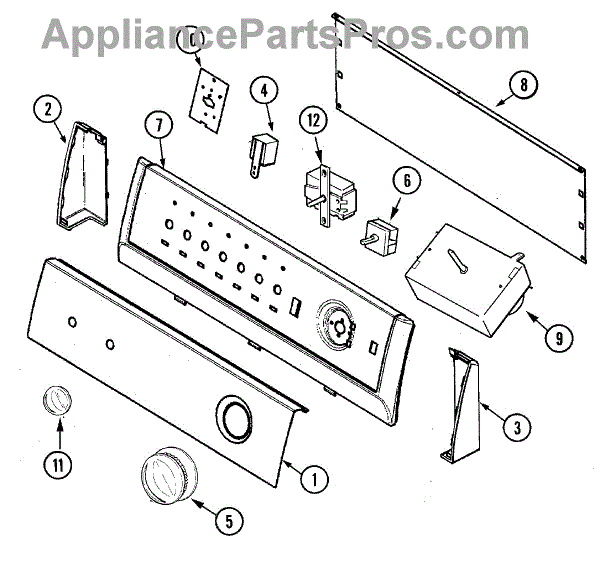 AppliancePartsPros.com

10
4
8
2
7
12
6
9
3
11
1
5