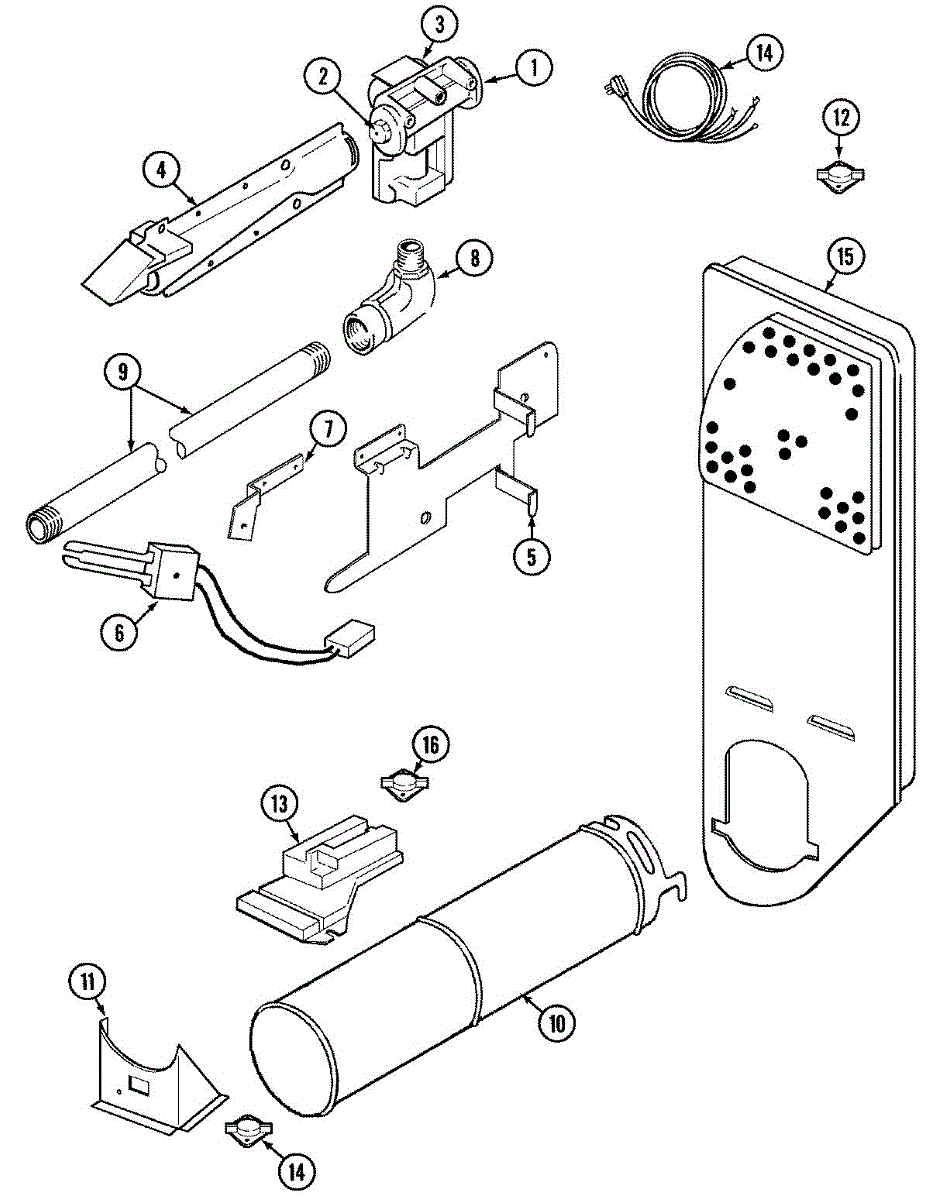 3
2
1
14
12
4
8
15
9
7
5
6
16
13
11
10
14