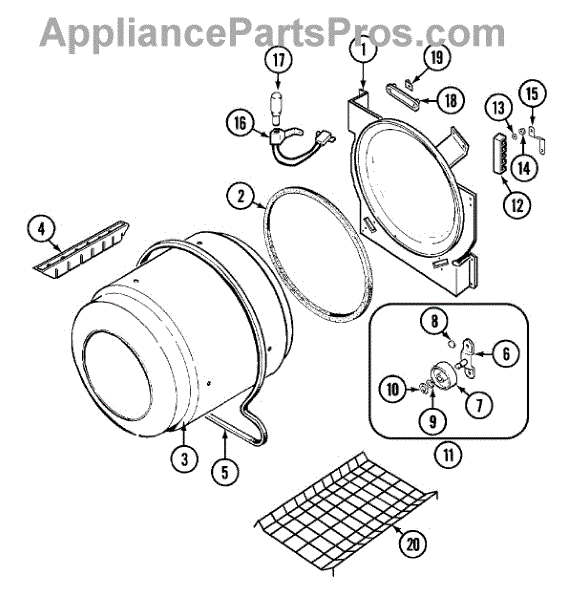 AppliancePartsPros.com

17
1
19
18
16
13
15
14
12
2
4
8
6
10
7
9
11
3
5
20