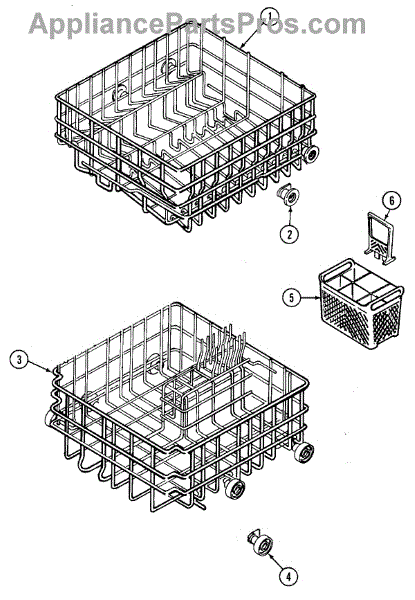 AppliancePartsPros.com

1

2

6

5

3

4