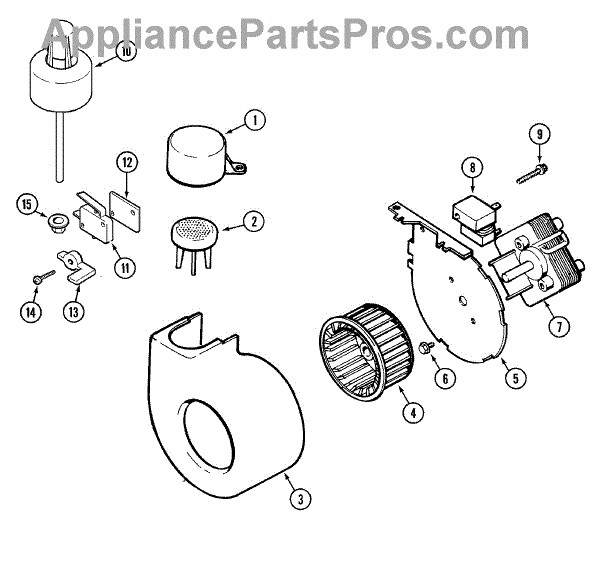 AppliancePartsPros.com

10

1

9

12

8

15

2

11

14

13

7

6

5

4

3