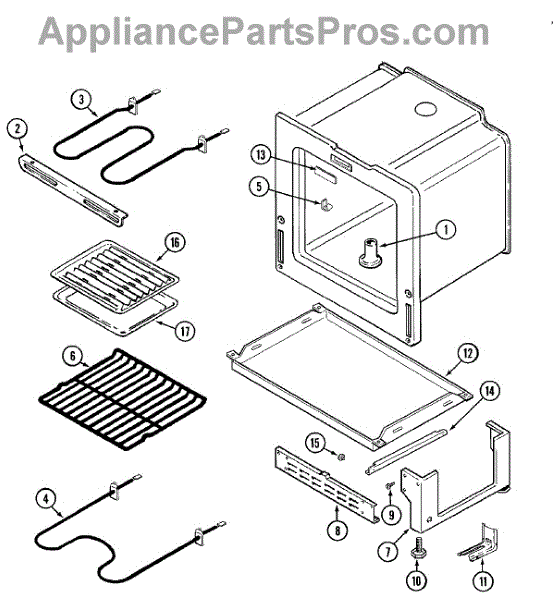 AppliancePartsPros.com

3
2
13
5
1
16
17
6
12
14
15
4
8
9
7
10
11