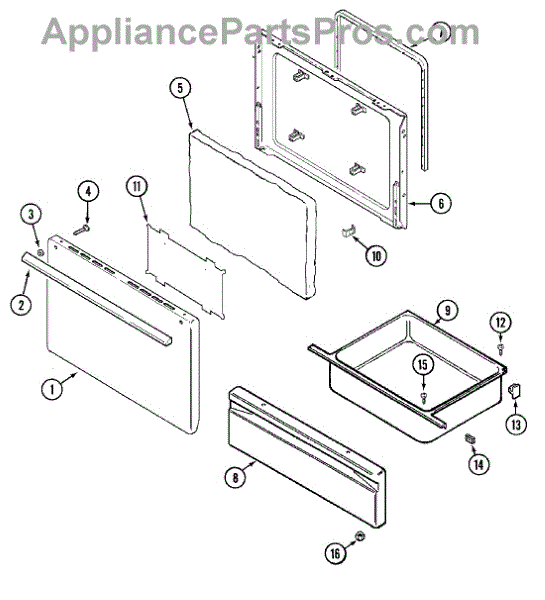 AppliancePartsPros.com

7

5

6

4

11

3

10

2

9

12

15

1

13

14

8

16