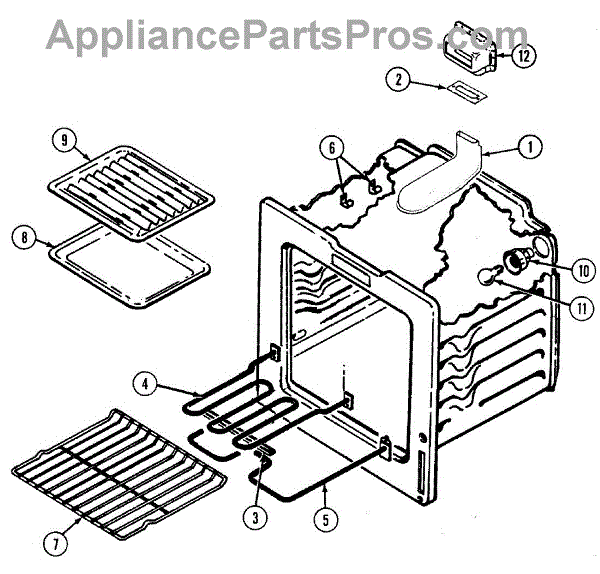 AppliancePartsPros.com

12
2
9
6
1
8
10
11
4
7
3
5