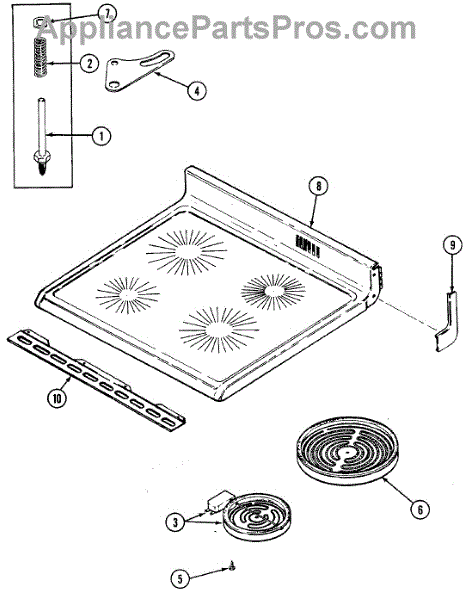 AppliancePartsPros.com

7
2
4
1
8
9
10
6
3
5