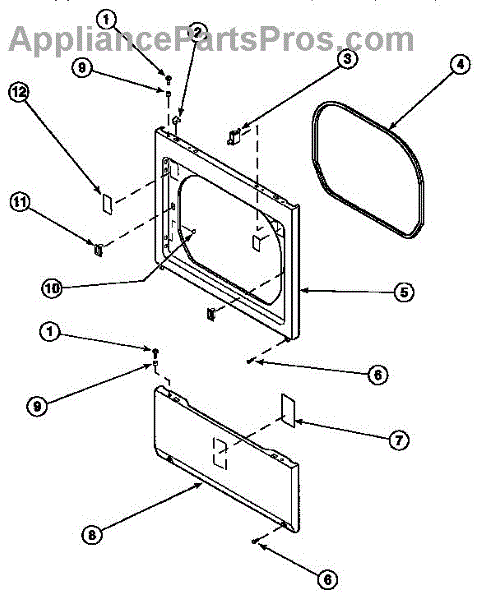 AppliancePartsPros.com

1
2
9
3
4
12
11
10
5
1
6
9
7
8
6