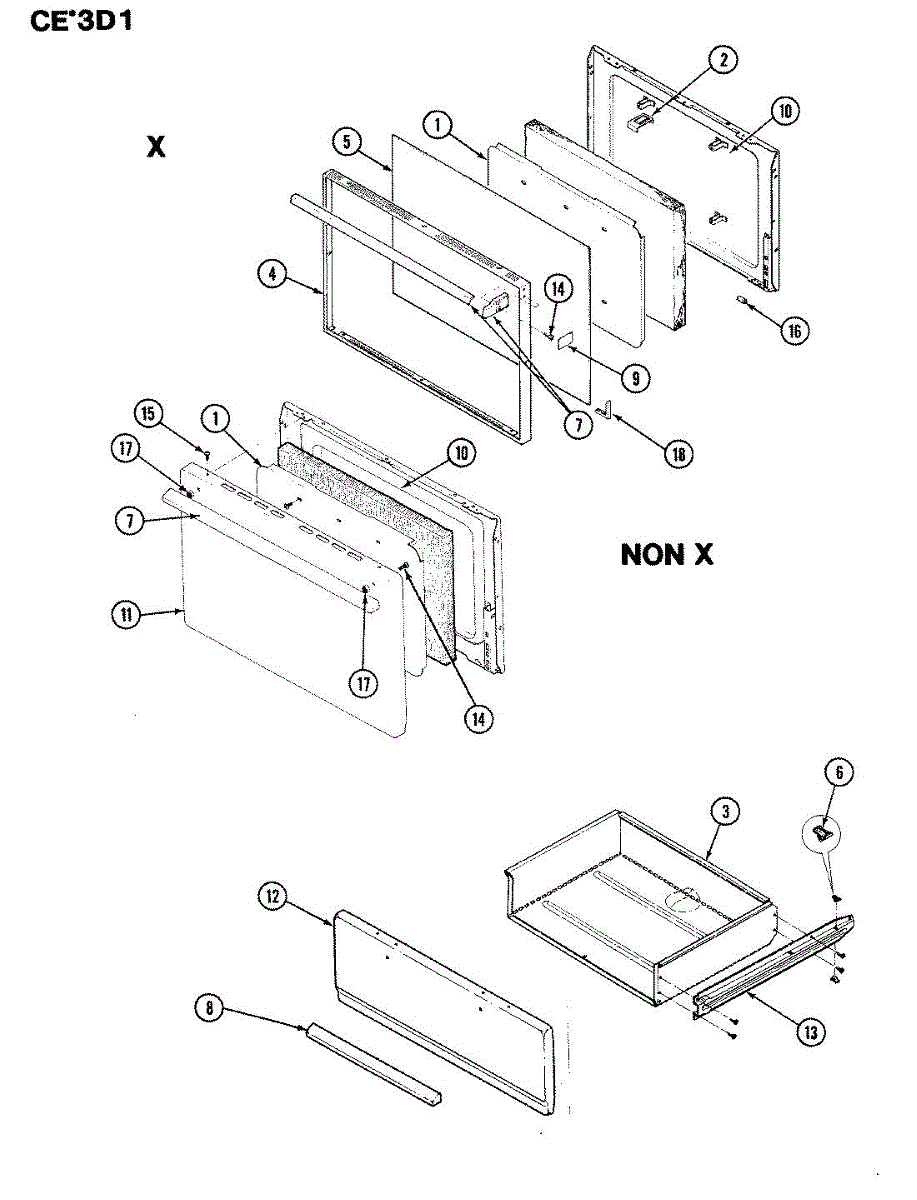 CE*3D1

X

2
10
1
5
4
14
16
9
7
18

15
1
17
10
7
11
17
14

NON X

6
3
12
8
13