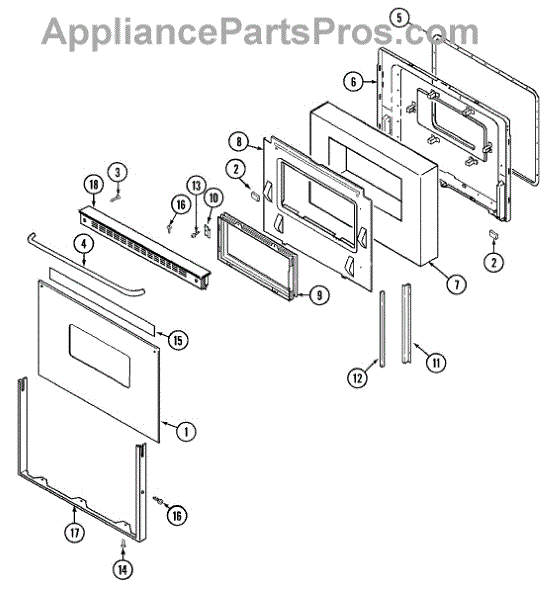 AppliancePartsPros.com

5
6
8
2
3
18
13
10
16
4
9
7
2
15
11
12
1
16
17
14