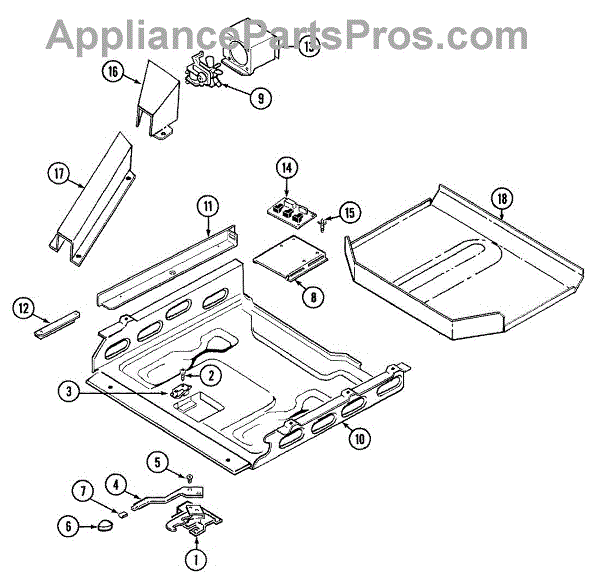 AppliancePartsPros.com

13
16
9
17
14
11
15
18
8
12
2
3
10
5
4
7
6
1