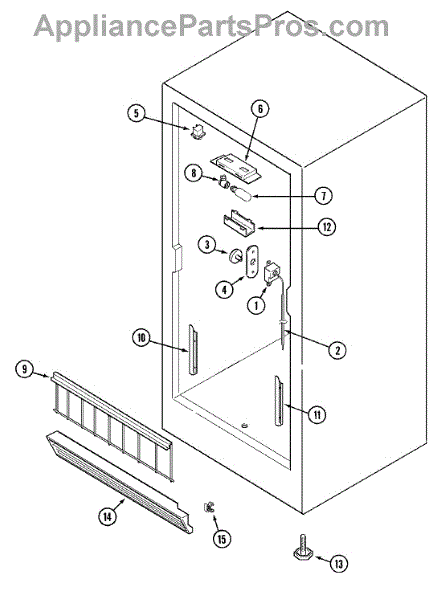 AppliancePartsPros.com

5
6
8
7
12
3
4
1
10
2
9
11
14
15
13