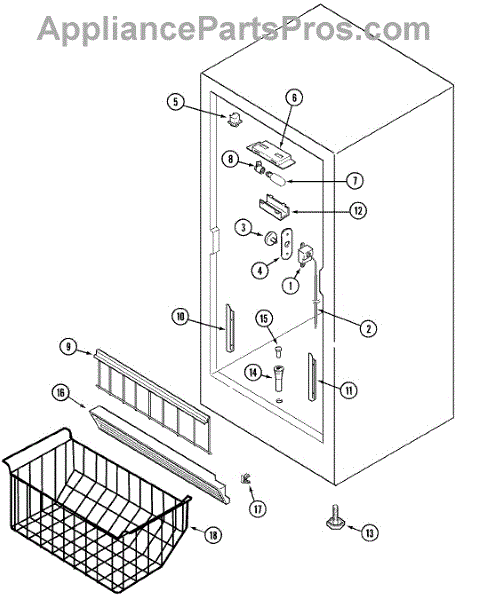 AppliancePartsPros.com

5
6
8
7
12
3
4
1
10
15
2
9
14
11
16
17
18
13