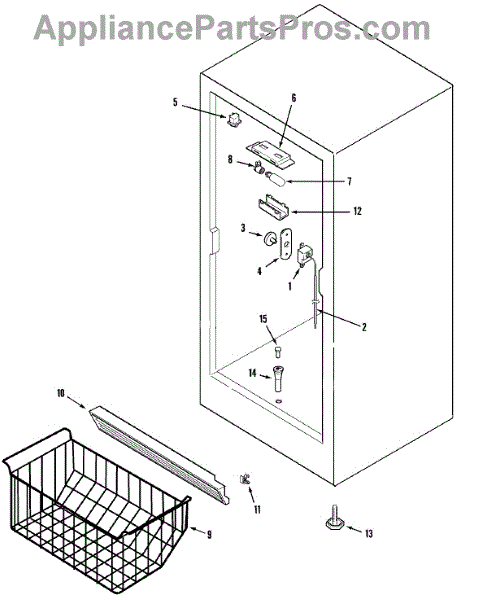 AppliancePartsPros.com

5
6
8
7
12
3
4
1
2
15
14
10
11
9
13