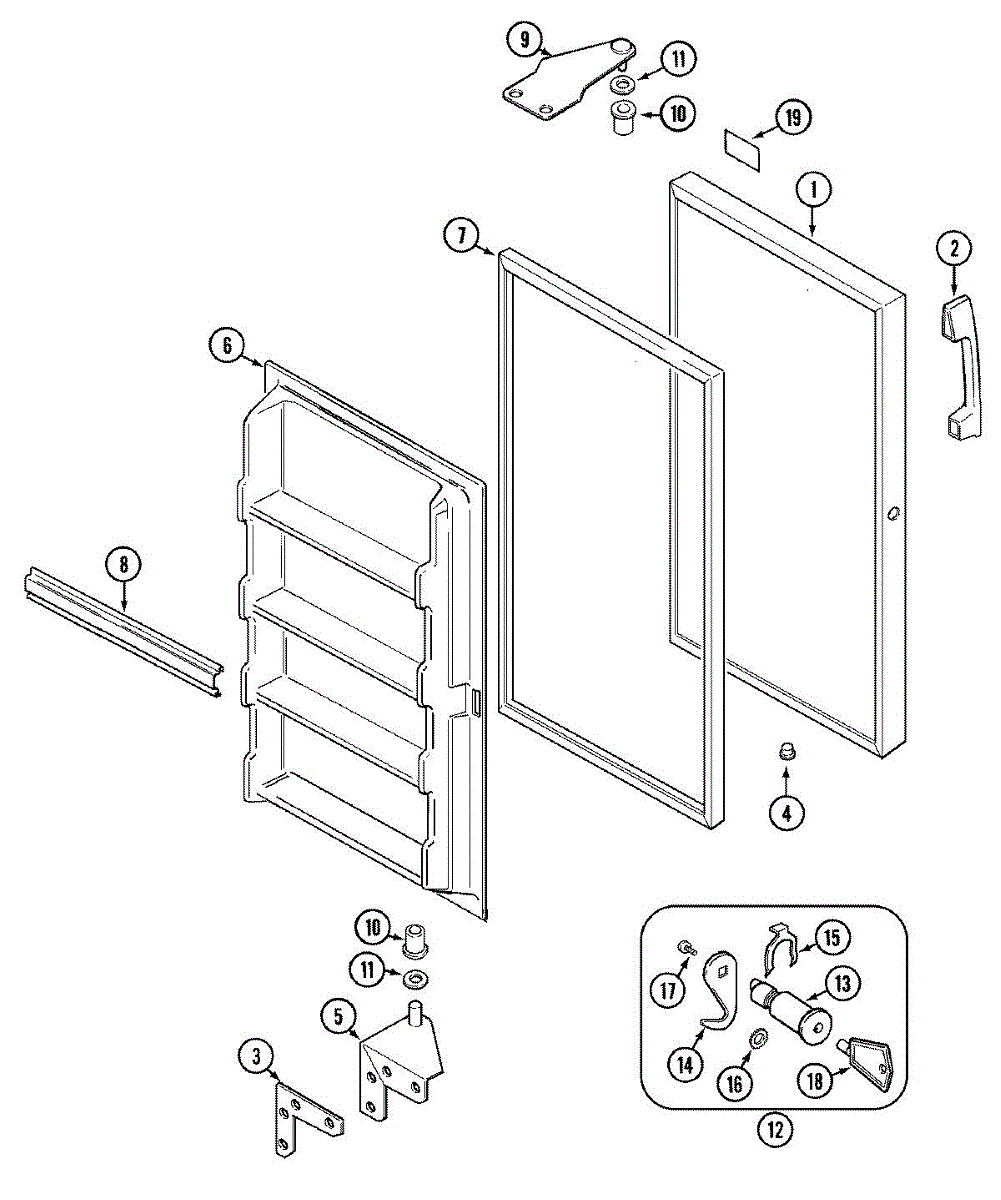 9
11
10
19
1
2
7
6
8
4
10
11
5
3
15
17
13
14
16
18
12