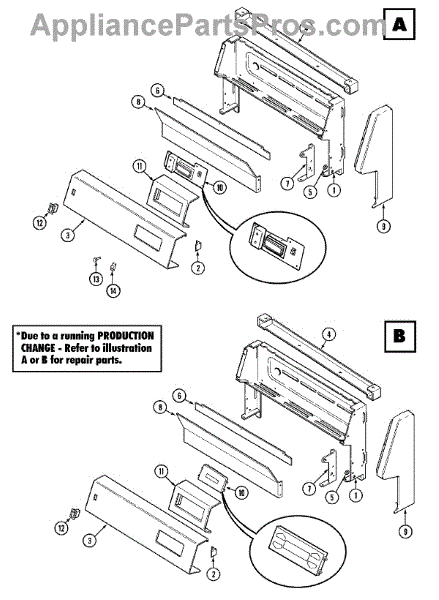 AppliancePartsPros.com

A

6
8
11
10
7
5
1
9
12
3
2
13
14

*Due to a running PRODUCTION CHANGE - Refer to illustration A or B for repair parts.

B

4
6
8
11
10
7
5
1
9
12
3
2