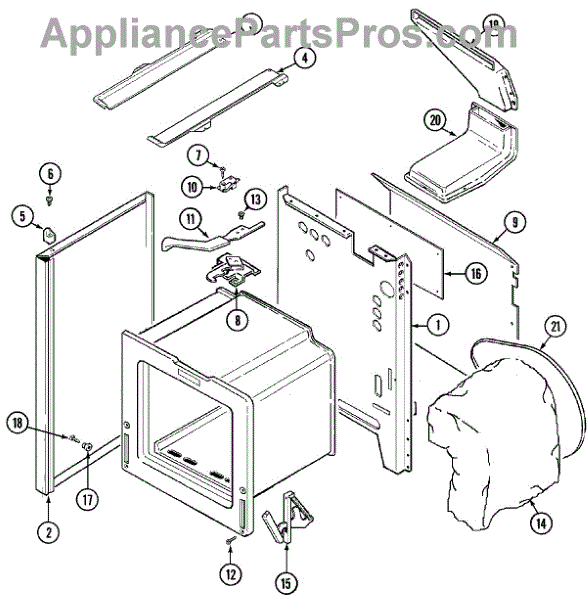 AppliancePartsPros.com

19
4
20
7
6
10
13
5
11
9
16
8
1
21
18
17
2
12
15
14